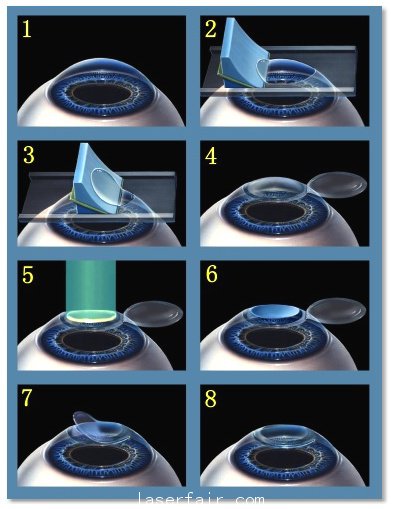 1

2

3

4

5

6

7

8

laserfair.com