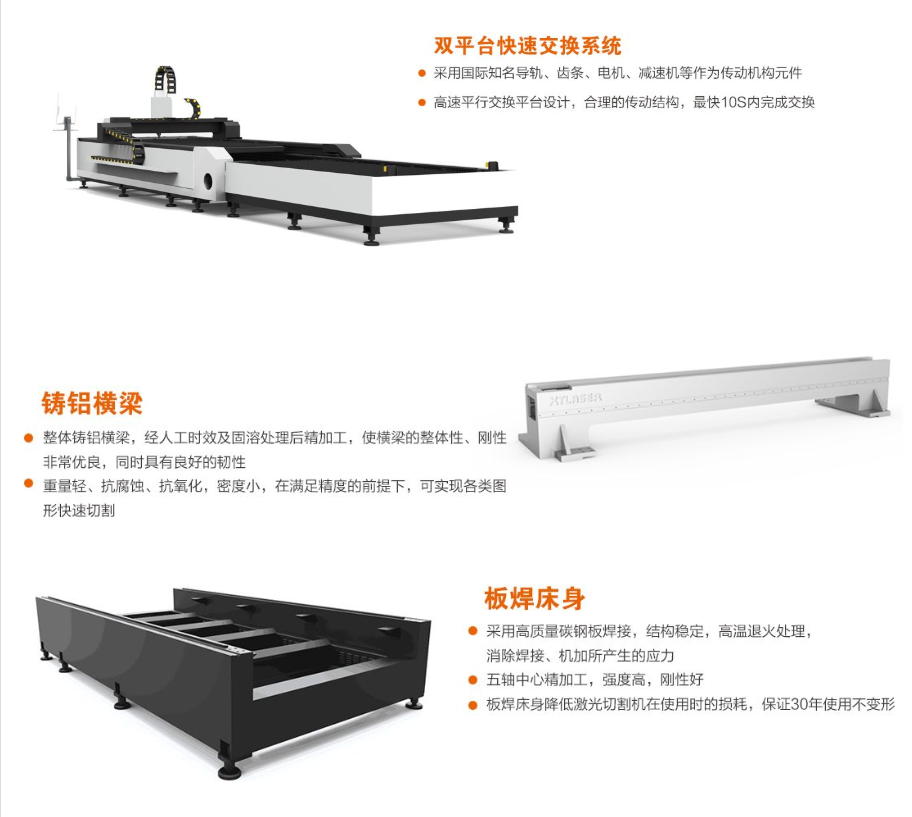 双平台快速交换系统

● 采用国际知名导轨、齿条、电机、减速机等作为传动机构元件

● 高速平行交换平台设计，合理的传动结构，最快10S内完成交换

铸铝横梁

● 整体铸铝横梁，经人工时效及固溶处理后精加工，使横梁的整体性、刚性非常优良，同时具有良好的韧性

● 重量轻、抗腐蚀、抗氧化，密度小，在满足精度的前提下，可实现各类图形快速切割

XTLASER

板焊床身

● 采用高质量碳钢板焊接，结构稳定，高温退火处理，消除焊接、机加所产生的应力

● 五轴中心精加工，强度高，刚性好

● 板焊床身降低激光切割机在使用时的损耗，保证30年使用不变形