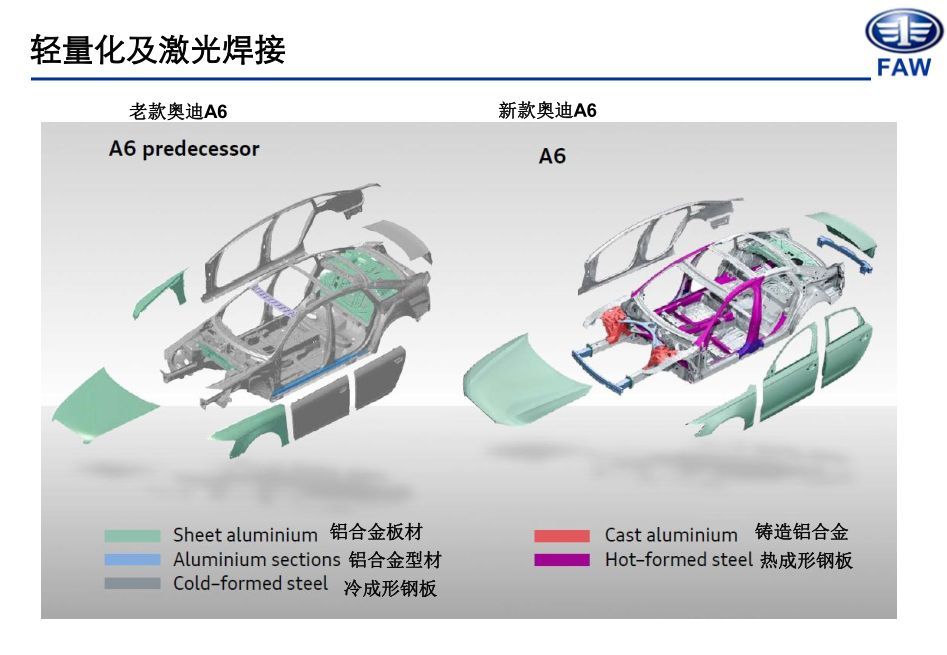 轻量化及激光焊接

FAW

老款奥迪A6

新款奥迪A6

A6 predecessor

A6

Sheet aluminium 铝合金板材
Aluminium sections 铝合金型材
Cold-formed steel 冷成形钢板

Cast aluminium 铸造铝合金
Hot-formed steel 热成形钢板